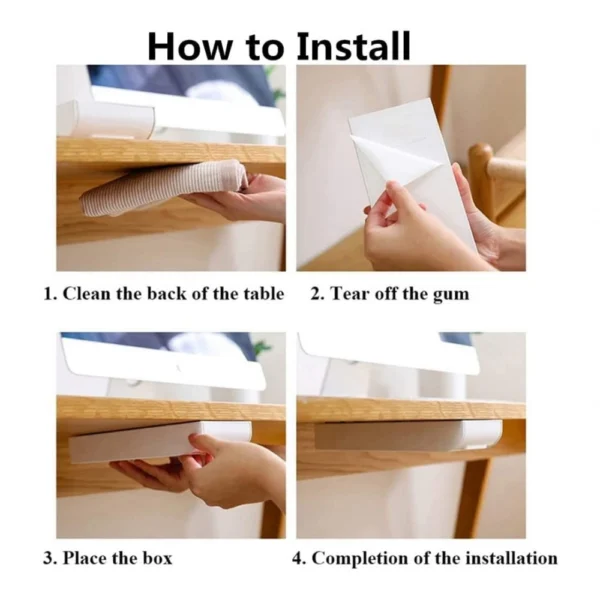 How to Install

1. Clean the back of the table

2. Tear off the gum

3. Place the box

4. Completion of the installation