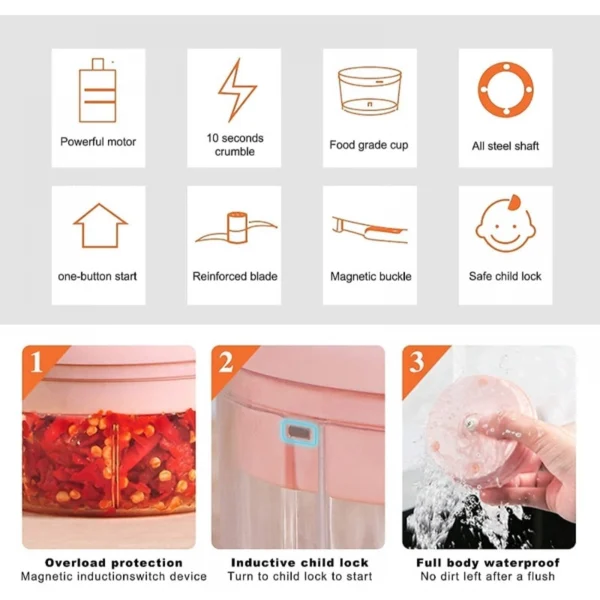 Powerful motor

10 seconds crumble

Food grade cup

All steel shaft

one-button start

Reinforced blade

Magnetic buckle

Safe child lock

1

Overload protection
Magnetic inductionswitch device

2

Inductive child lock
Turn to child lock to start

3

Full body waterproof
No dirt left after a flush