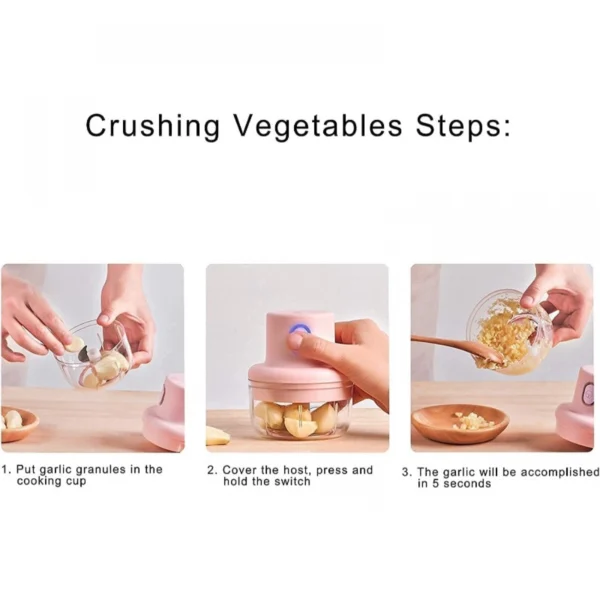 Crushing Vegetables Steps:

1. Put garlic granules in the cooking cup

2. Cover the host, press and hold the switch

3. The garlic will be accomplished in 5 seconds