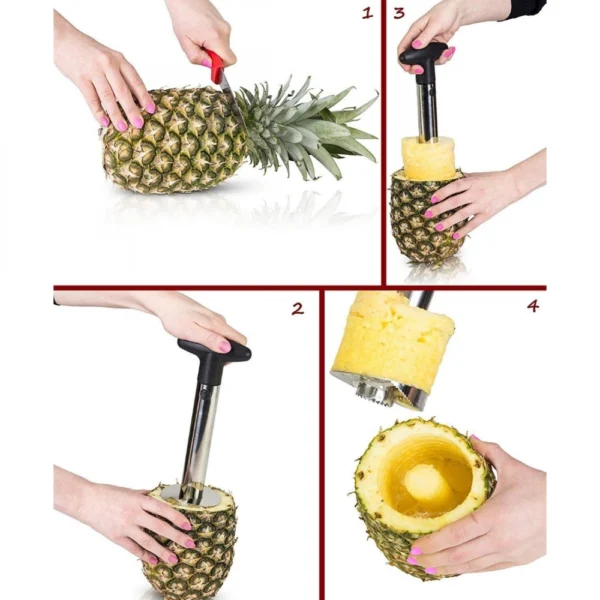 1
3
2
4